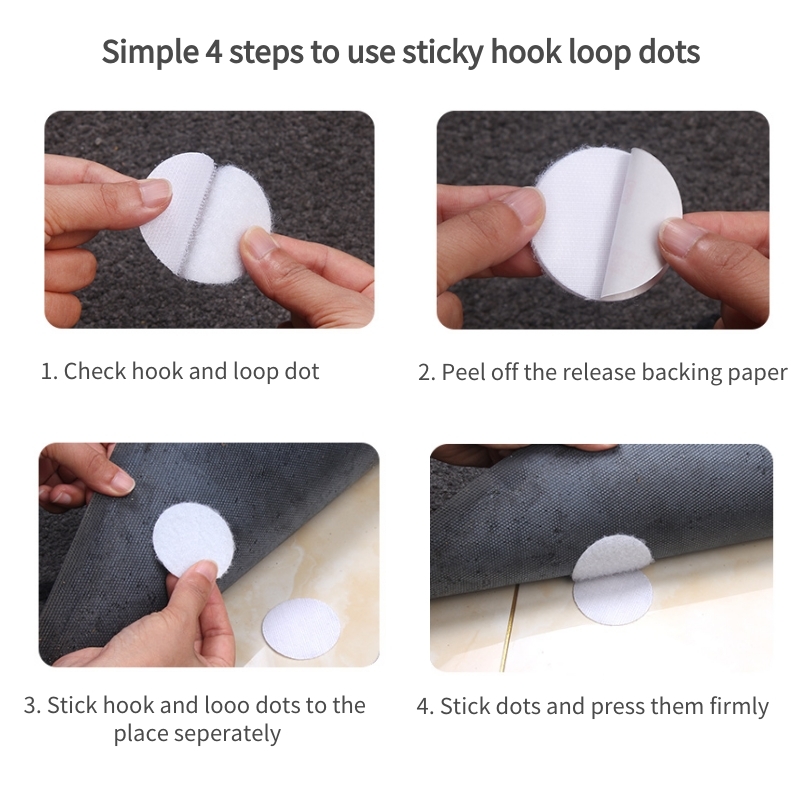 Simple 4 steps to use sticky hook loop dots

1. Check hook and loop dot

2. Peel off the release backing paper

3. Stick hook and looo dots to the place seperately

4. Stick dots and press them firmly