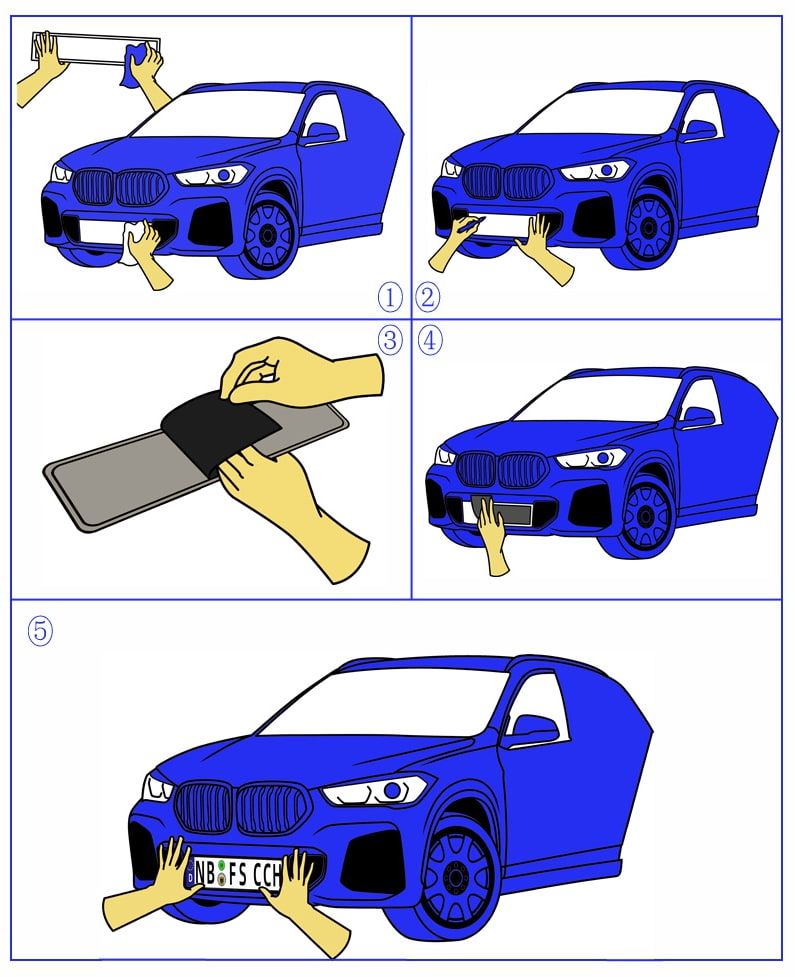 ①
②
③
④
⑤
D NB FS CCH